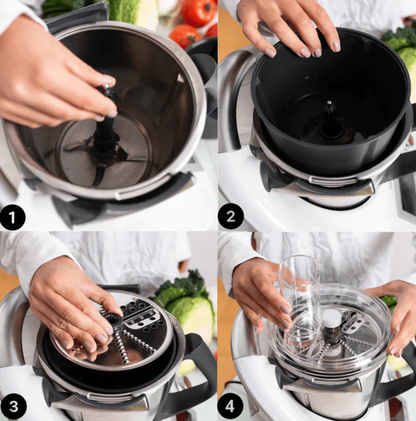 1

2

3

4